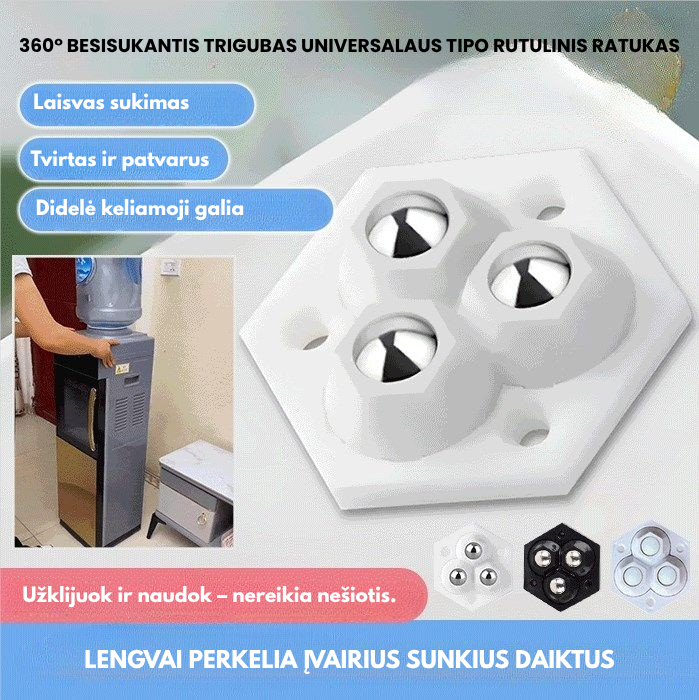 360° BESISUKANTIS TRIGUBAS UNIVERSALAUS TIPO RUTULINIS RATUKAS

Laisvas sukimas

Tvirtas ir patvarus

Didelė keliamoji galia

Užklijuok ir naudok – nereikia nešiotis.

LENGVAI PERKELIA ĮVAIRIUS SUNKIUS DAIKTUS